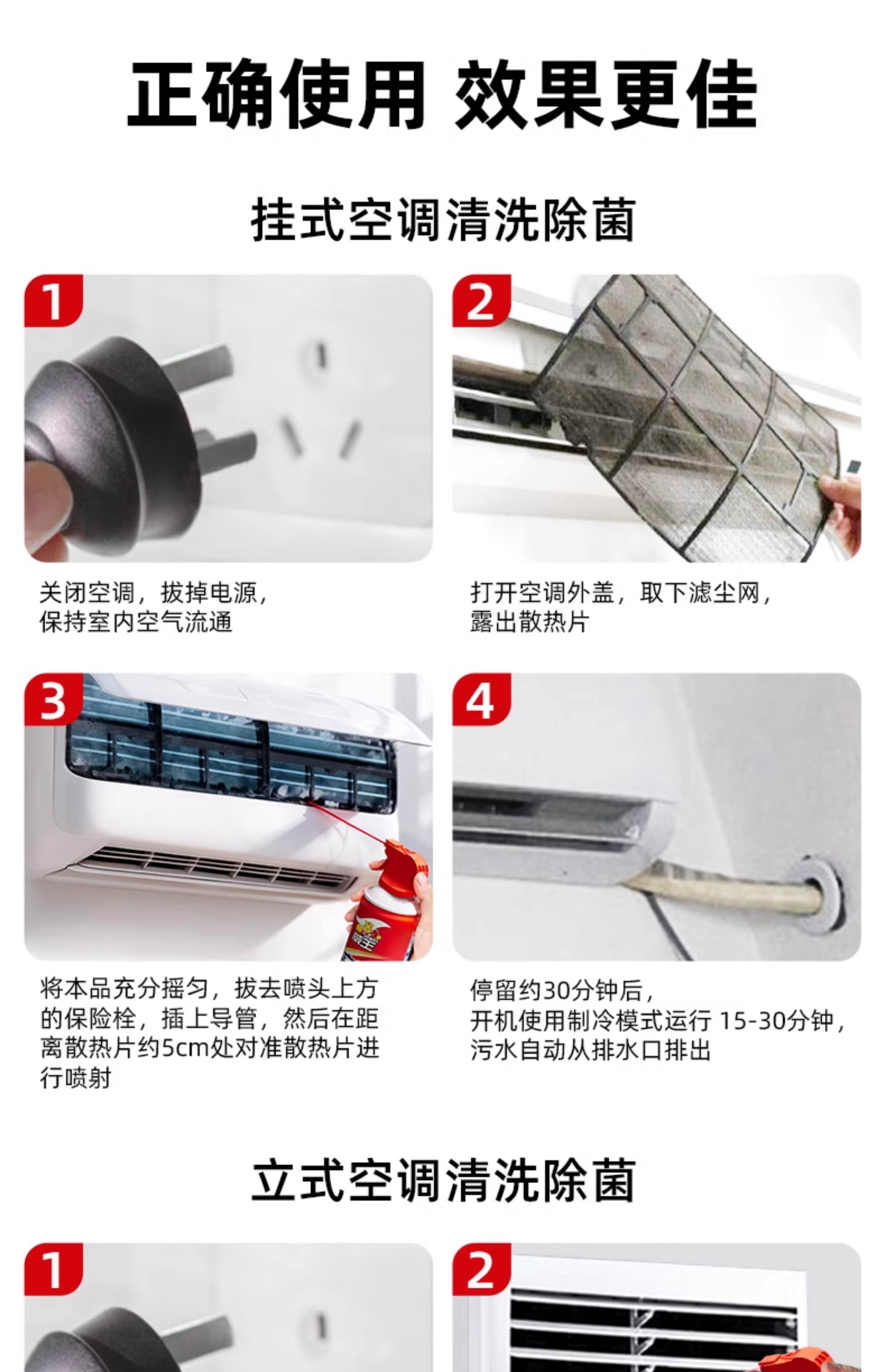 正确使用 效果更佳

挂式空调清洗除菌

1

关闭空调，拔掉电源，保持室内空气流通

2

打开空调外盖，取下滤尘网，露出散热片

3

将本品充分摇匀，拔去喷头上方的保险栓，插上导管，然后在距离散热片约5cm处对准散热片进行喷射

4

停留约30分钟后，开机使用制冷模式运行 15-30分钟，污水自动从排水口排出

立式空调清洗除菌

1

2